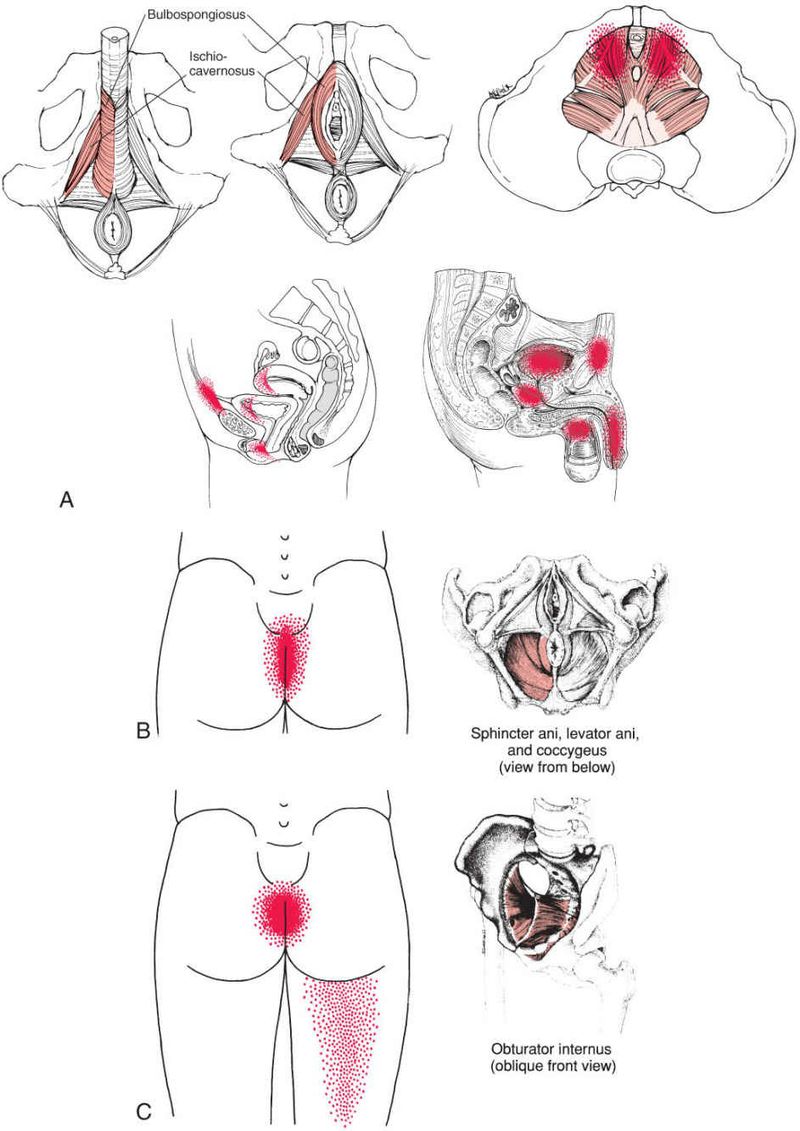 Bulbospongiosus

Ischio-cavernosus

A

B

Sphincter ani, levator ani, and coccygeus (view from below)

C

Obturator internus (oblique front view)